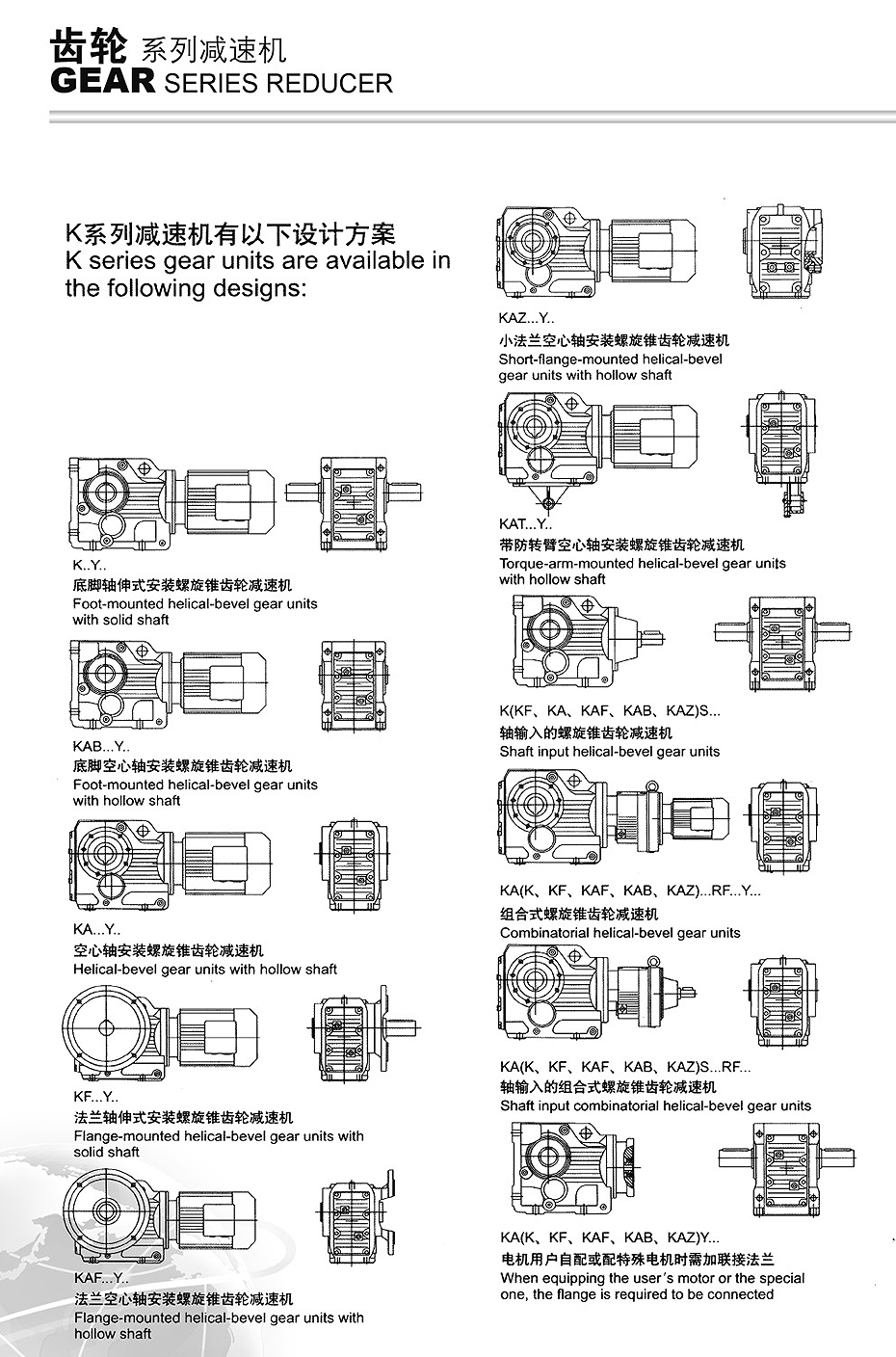 齿轮 系列减速机
GEAR SERIES REDUCER

K系列减速机有以下设计方案
K series gear units are available in the following designs:

K..Y..
底脚轴伸式安装螺旋锥齿轮减速机
Foot-mounted helical-bevel gear units with solid shaft

KAB...Y..
底脚空心轴安装螺旋锥齿轮减速机
Foot-mounted helical-bevel gear units with hollow shaft

KA...Y..
空心轴安装螺旋锥齿轮减速机
Helical-bevel gear units with hollow shaft

KF...Y..
法兰轴伸式安装螺旋锥齿轮减速机
Flange-mounted helical-bevel gear units with solid shaft

KAF...Y..
法兰空心轴安装螺旋锥齿轮减速机
Flange-mounted helical-bevel gear units with hollow shaft

KAZ...Y..
小法兰空心轴安装螺旋锥齿轮减速机
Short-flange-mounted helical-bevel gear units with hollow shaft

KAT...Y..
带防转臂空心轴安装螺旋锥齿轮减速机
Torque-arm-mounted helical-bevel gear units with hollow shaft

K(KF、KA、KAF、KAB、KAZ)S...
轴输入的螺旋锥齿轮减速机
Shaft input helical-bevel gear units

KA(K、KF、KAF、KAB、KAZ)...RF...Y...
组合式螺旋锥齿轮减速机
Combinatorial helical-bevel gear units

KA(K、KF、KAF、KAB、KAZ)S...RF...
轴输入的组合式螺旋锥齿轮减速机
Shaft input combinatorial helical-bevel gear units

KA(K、KF、KAF、KAB、KAZ)Y...
电机用户自配或配特殊电机时需加联接法兰
When equipping the user's motor or the special one, the flange is required to be connected