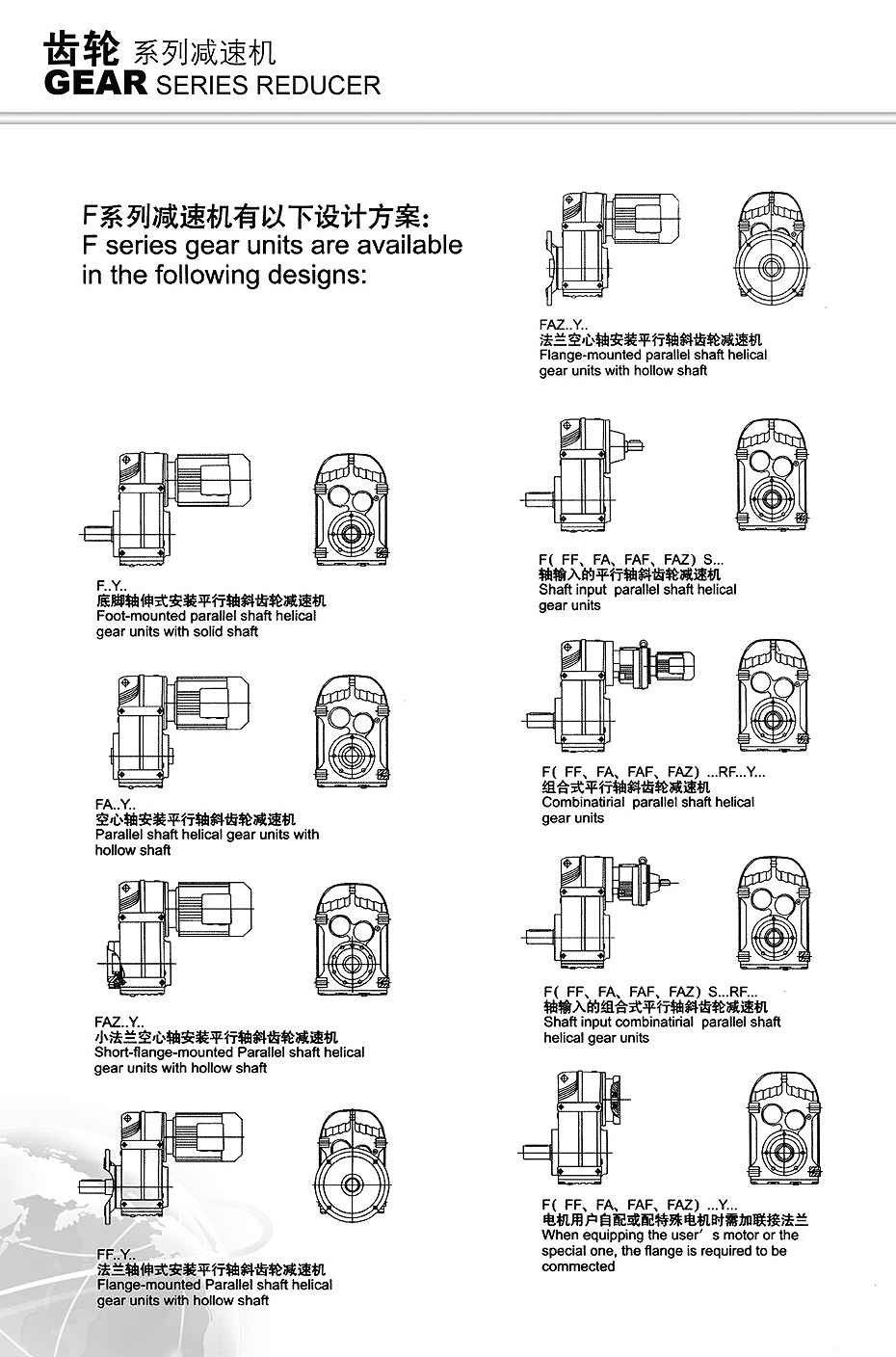 齿轮 系列减速机
GEAR SERIES REDUCER

F系列减速机有以下设计方案:
F series gear units are available in the following designs:

F..Y..
底脚轴伸式安装平行轴斜齿轮减速机
Foot-mounted parallel shaft helical gear units with solid shaft

FA..Y..
空心轴安装平行轴斜齿轮减速机
Parallel shaft helical gear units with hollow shaft

FAZ..Y..
小法兰空心轴安装平行轴斜齿轮减速机
Short-flange-mounted Parallel shaft helical gear units with hollow shaft

FF..Y..
法兰轴伸式安装平行轴斜齿轮减速机
Flange-mounted Parallel shaft helical gear units with hollow shaft

FAZ..Y..
法兰空心轴安装平行轴斜齿轮减速机
Flange-mounted parallel shaft helical gear units with hollow shaft

F( FF、FA、FAF、FAZ) S...
轴输入的平行轴斜齿轮减速机
Shaft input parallel shaft helical gear units

F( FF、FA、FAF、FAZ) ...RF...Y...
组合式平行轴斜齿轮减速机
Combinatirial parallel shaft helical gear units

F( FF、FA、FAF、FAZ) S...RF...
轴输入的组合式平行轴斜齿轮减速机
Shaft input combinatirial parallel shaft helical gear units

F( FF、FA、FAF、FAZ) ...Y...
电机用户自配或配特殊电机时需加联接法兰
When equipping the user' s motor or the special one, the flange is required to be commected